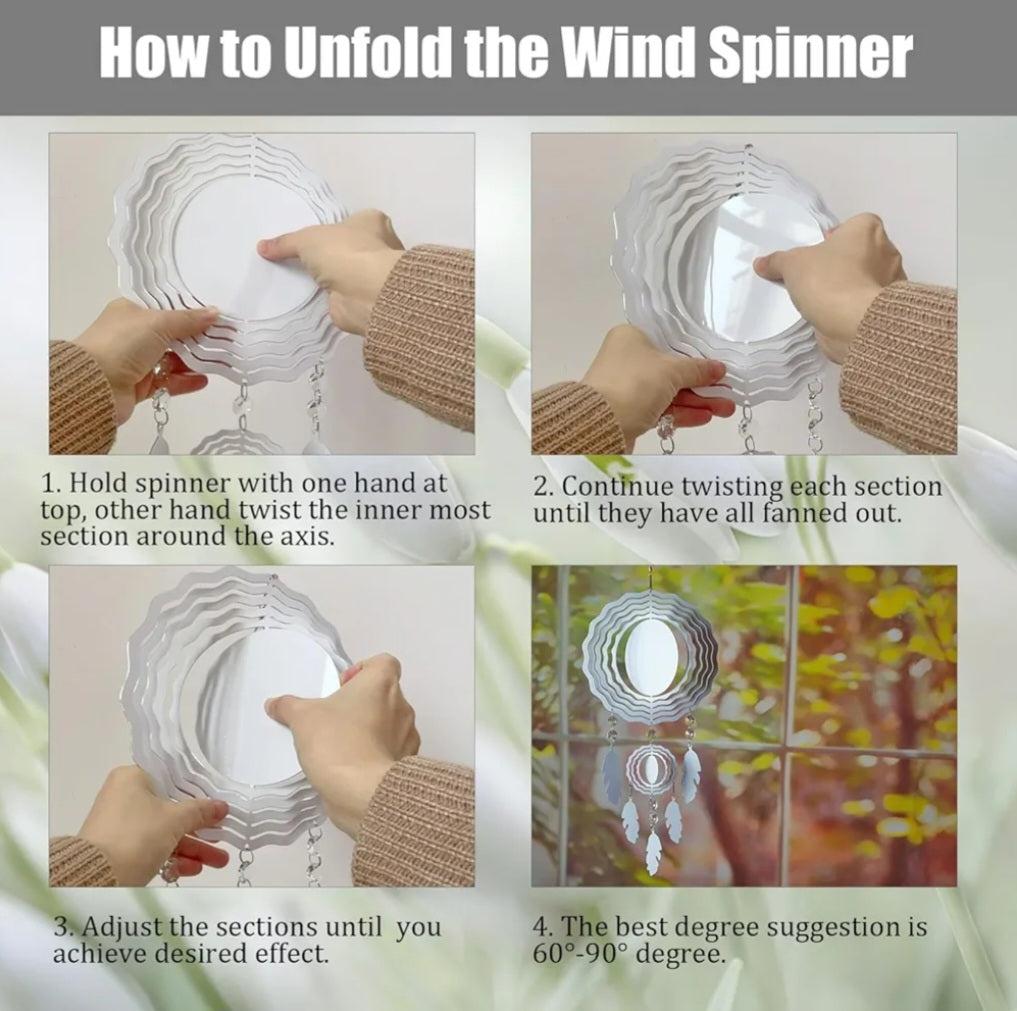 How to Unfold the Wind Spinner

1. Hold spinner with one hand at top, other hand twist the inner most section around the axis.

2. Continue twisting each section until they have all fanned out.

3. Adjust the sections until you achieve desired effect.

4. The best degree suggestion is 60°-90° degree.